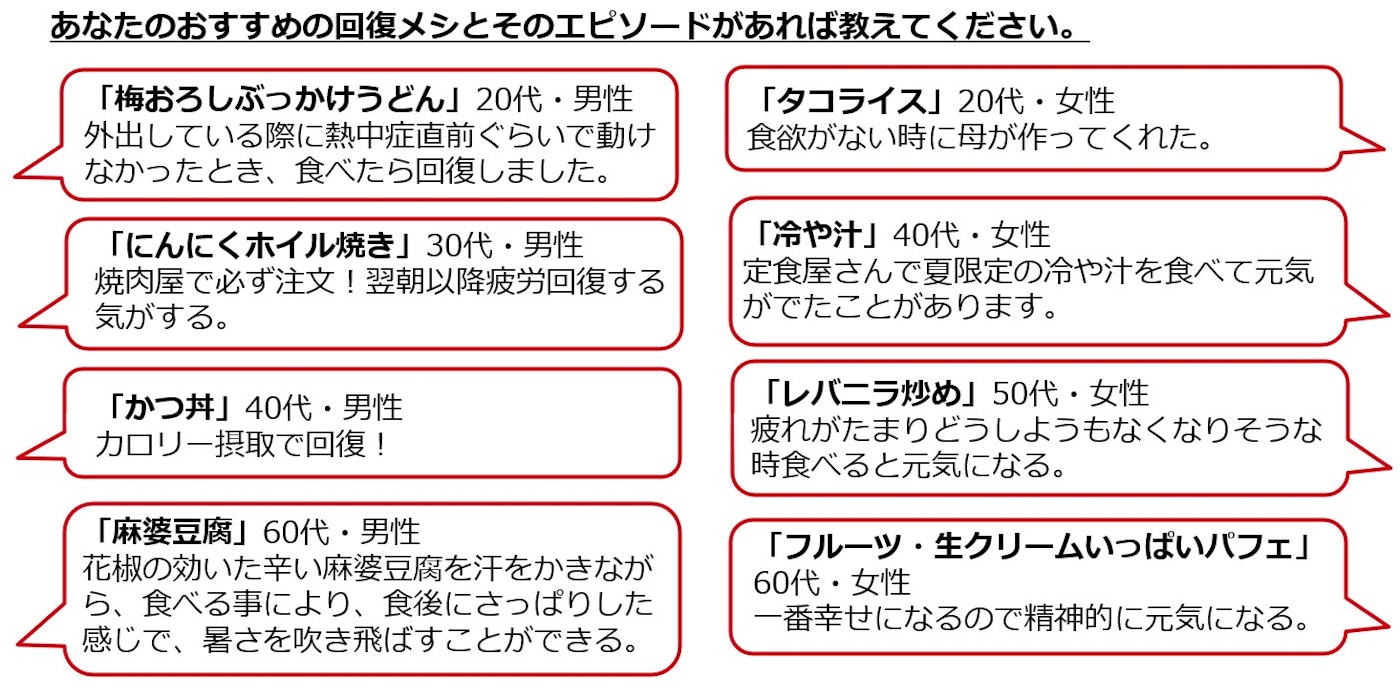 あなたのおすすめの回復メシとそのエピソードがあれば教えてください。

「梅おろしぶっかけうどん」20代・男性
外出している際に熱中症直前ぐらいで動けなかったとき、食べたら回復しました。

「にんにくホイル焼き」30代・男性
焼肉屋で必ず注文！翌朝以降疲労回復する気がする。

「かつ丼」40代・男性
カロリー摂取で回復！

「麻婆豆腐」60代・男性
花椒の効いた辛い麻婆豆腐を汗をかきながら、食べる事により、食後にさっぱりした感じで、暑さを吹き飛ばすことができる。

「タコライス」20代・女性
食欲がない時に母が作ってくれた。

「冷や汁」40代・女性
定食屋さんで夏限定の冷や汁を食べて元気がでたことがあります。

「レバニラ炒め」50代・女性
疲れがたまりどうしようもなくなりそうな時食べると元気になる。

「フルーツ・生クリームいっぱいパフェ」
60代・女性
一番幸せになるので精神的に元気になる。